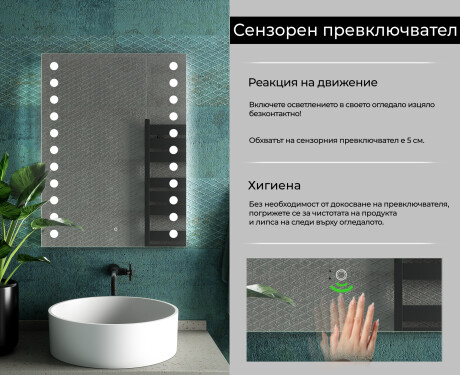 Сензорен превключвател

Реакция на движение

Включете осветлението в своето огледало изцяло безконтактно!

Обхватът на сензорния превключвател е 5 см.

Хигиена

Без необходимост от докосване на превключвателя, погрижете се за чистотата на продукта и липса на следи върху огледалото.